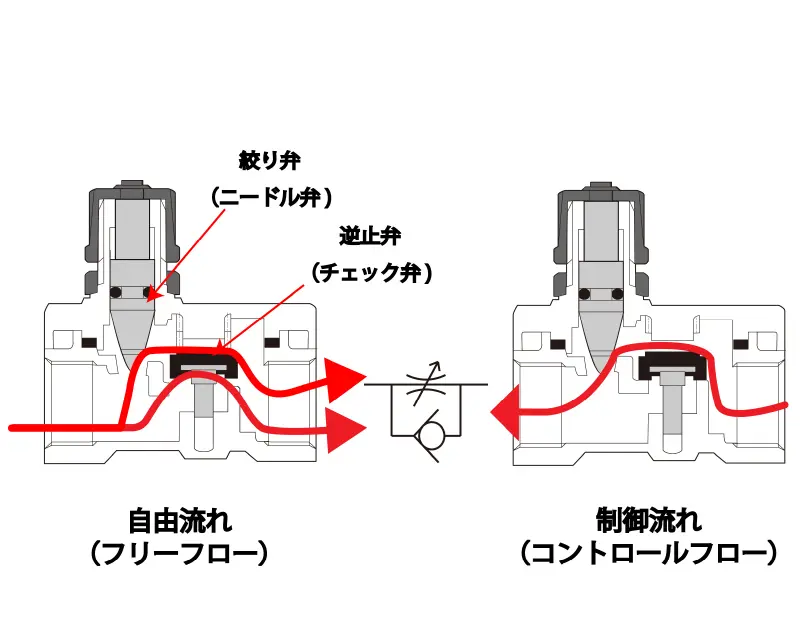 絞り弁
（ニードル弁）

逆止弁
（チェック弁）

自由流れ
（フリーフロー）

制御流れ
（コントロールフロー）