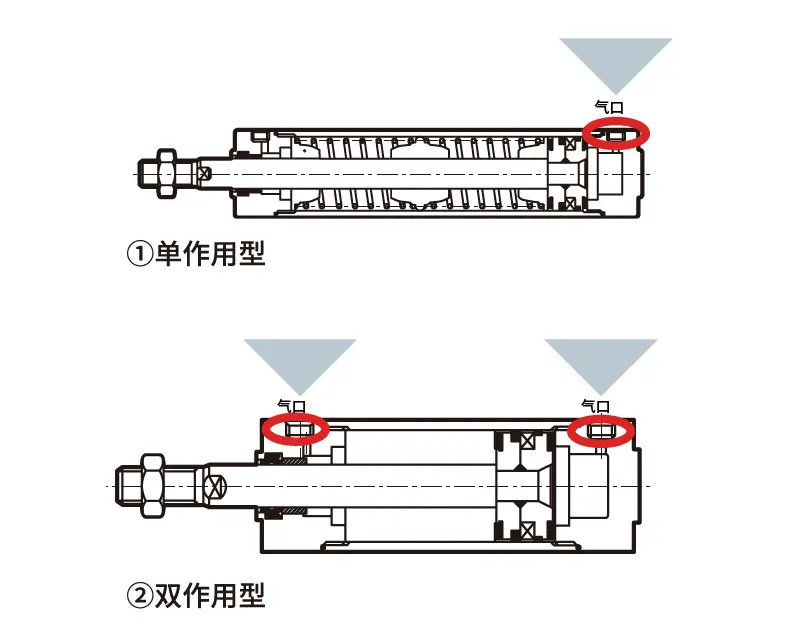 气口

①单作用型

气口

气口

②双作用型