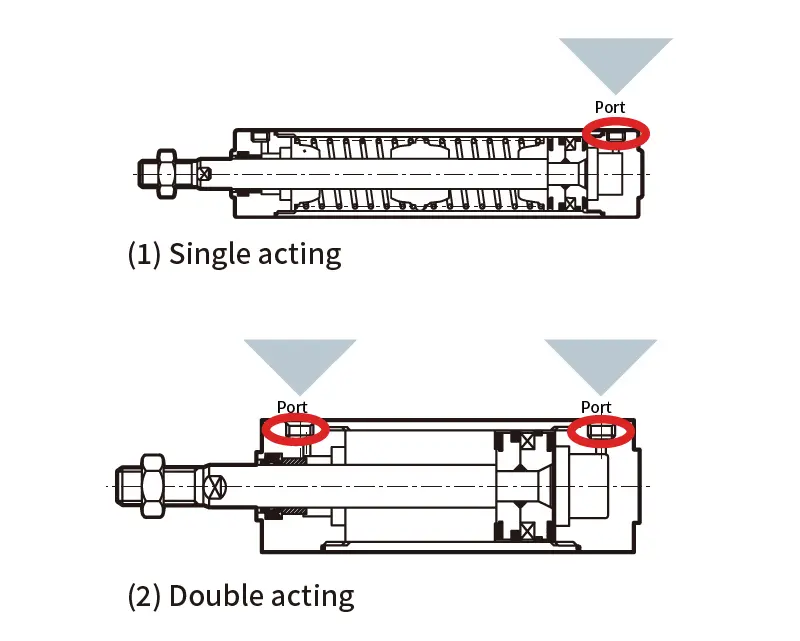 Port

(1) Single acting

Port

Port

(2) Double acting