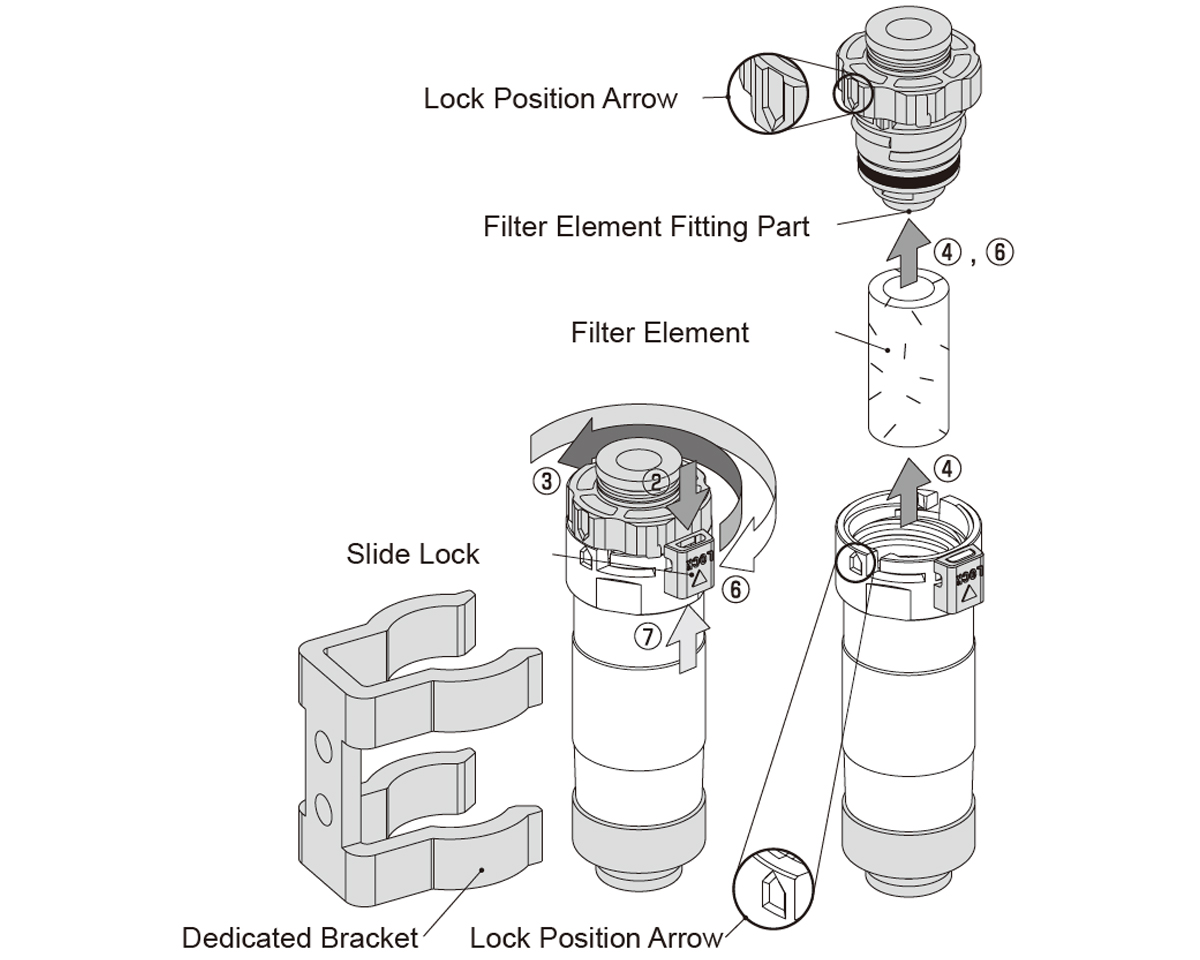 Lock Position Arrow

Filter Element Fitting Part

④ , ⑥

Filter Element

④

③

②

Slide Lock

LOCK

⑥

⑦

LOCK

Dedicated Bracket

Lock Position Arrow